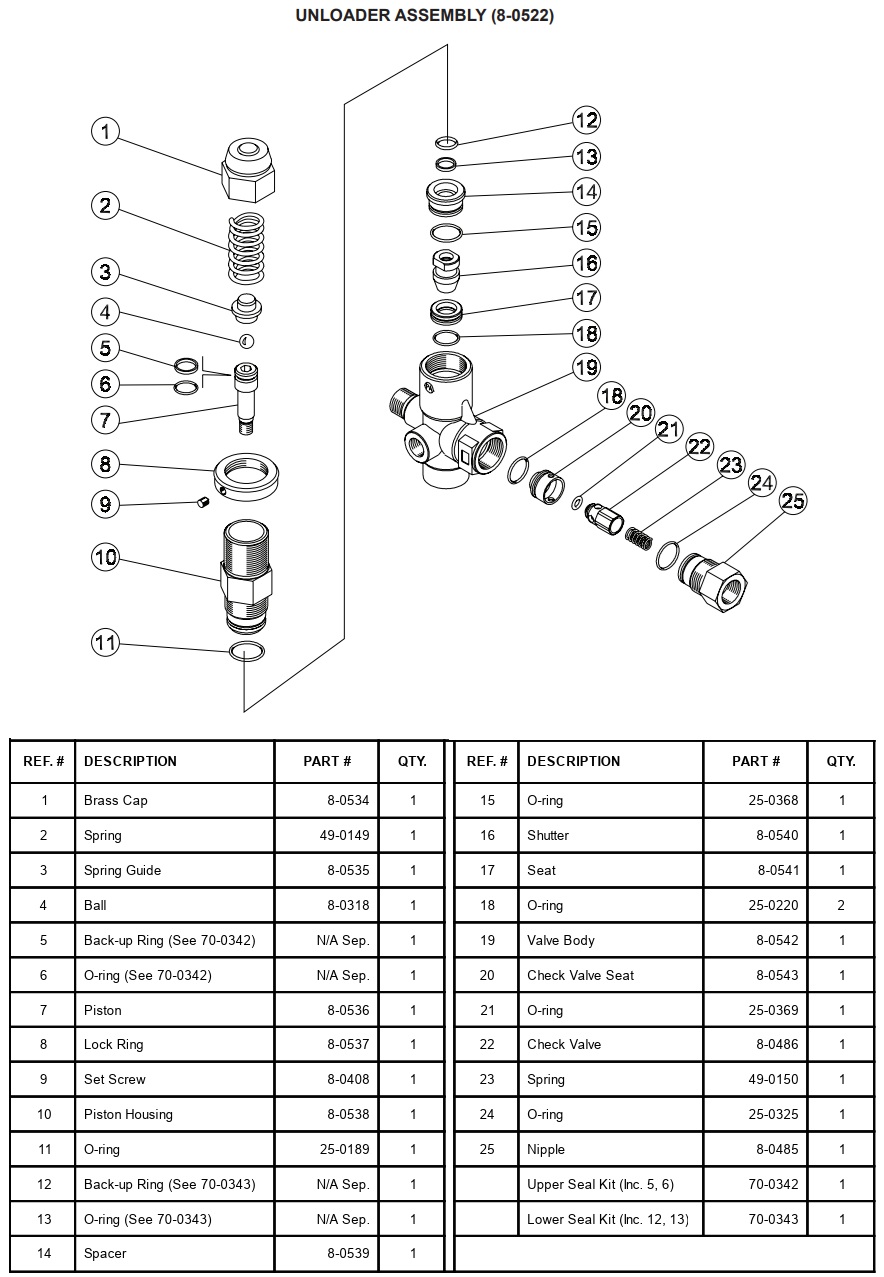 UNLOADER ASSEMBLY (8-0522)

1
2
3
4
5
6
7
8
9
10
11
12
13
14
15
16
17
18
19
18
20
21
22
23
24
25

| REF. # | DESCRIPTION | PART # | QTY. |
|---|---|---|---|
| 1 | Brass Cap | 8-0534 | 1 |
| 2 | Spring | 49-0149 | 1 |
| 3 | Spring Guide | 8-0535 | 1 |
| 4 | Ball | 8-0318 | 1 |
| 5 | Back-up Ring (See 70-0342) | N/A Sep. | 1 |
| 6 | O-ring (See 70-0342) | N/A Sep. | 1 |
| 7 | Piston | 8-0536 | 1 |
| 8 | Lock Ring | 8-0537 | 1 |
| 9 | Set Screw | 8-0408 | 1 |
| 10 | Piston Housing | 8-0538 | 1 |
| 11 | O-ring | 25-0189 | 1 |
| 12 | Back-up Ring (See 70-0343) | N/A Sep. | 1 |
| 13 | O-ring (See 70-0343) | N/A Sep. | 1 |
| 14 | Spacer | 8-0539 | 1 |

| REF. # | DESCRIPTION | PART # | QTY. |
|---|---|---|---|
| 15 | O-ring | 25-0368 | 1 |
| 16 | Shutter | 8-0540 | 1 |
| 17 | Seat | 8-0541 | 1 |
| 18 | O-ring | 25-0220 | 2 |
| 19 | Valve Body | 8-0542 | 1 |
| 20 | Check Valve Seat | 8-0543 | 1 |
| 21 | O-ring | 25-0369 | 1 |
| 22 | Check Valve | 8-0486 | 1 |
| 23 | Spring | 49-0150 | 1 |
| 24 | O-ring | 25-0325 | 1 |
| 25 | Nipple | 8-0485 | 1 |
| | Upper Seal Kit (Inc. 5, 6) | 70-0342 | 1 |
| | Lower Seal Kit (Inc. 12, 13) | 70-0343 | 1 |